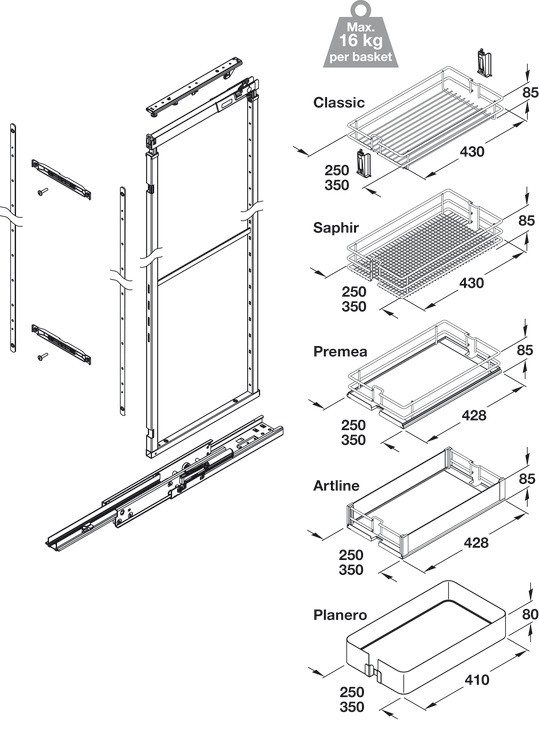 Max.
16 kg
per basket

Classic
85
430
250
350

Saphir
85
430
250
350

Premea
85
428
250
350

Artline
85
428
250
350

Planero
80
410
250
350